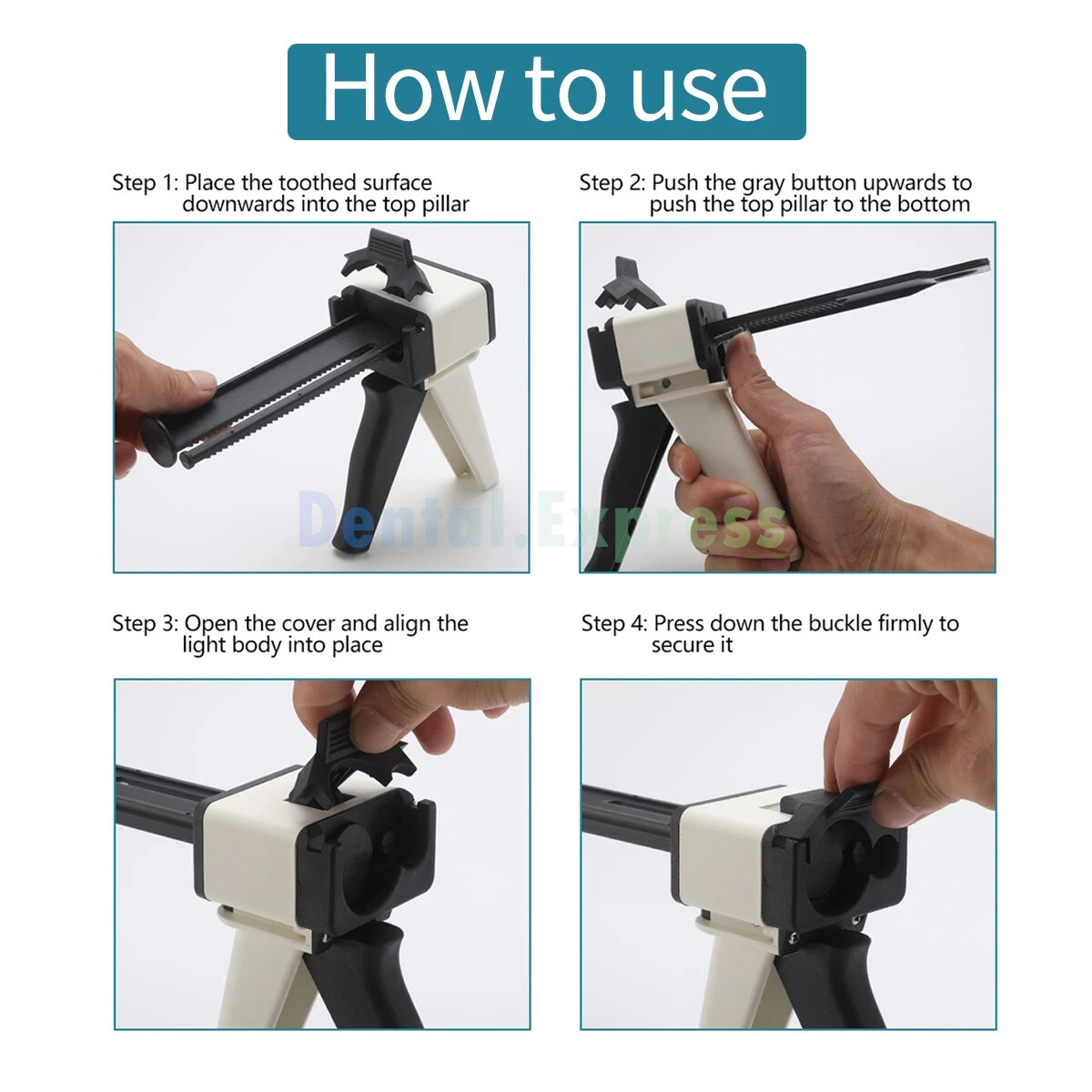 How to use

Step 1: Place the toothed surface downwards into the top pillar

Step 2: Push the gray button upwards to push the top pillar to the bottom

Dental.Express

Step 3: Open the cover and align the light body into place

Step 4: Press down the buckle firmly to secure it