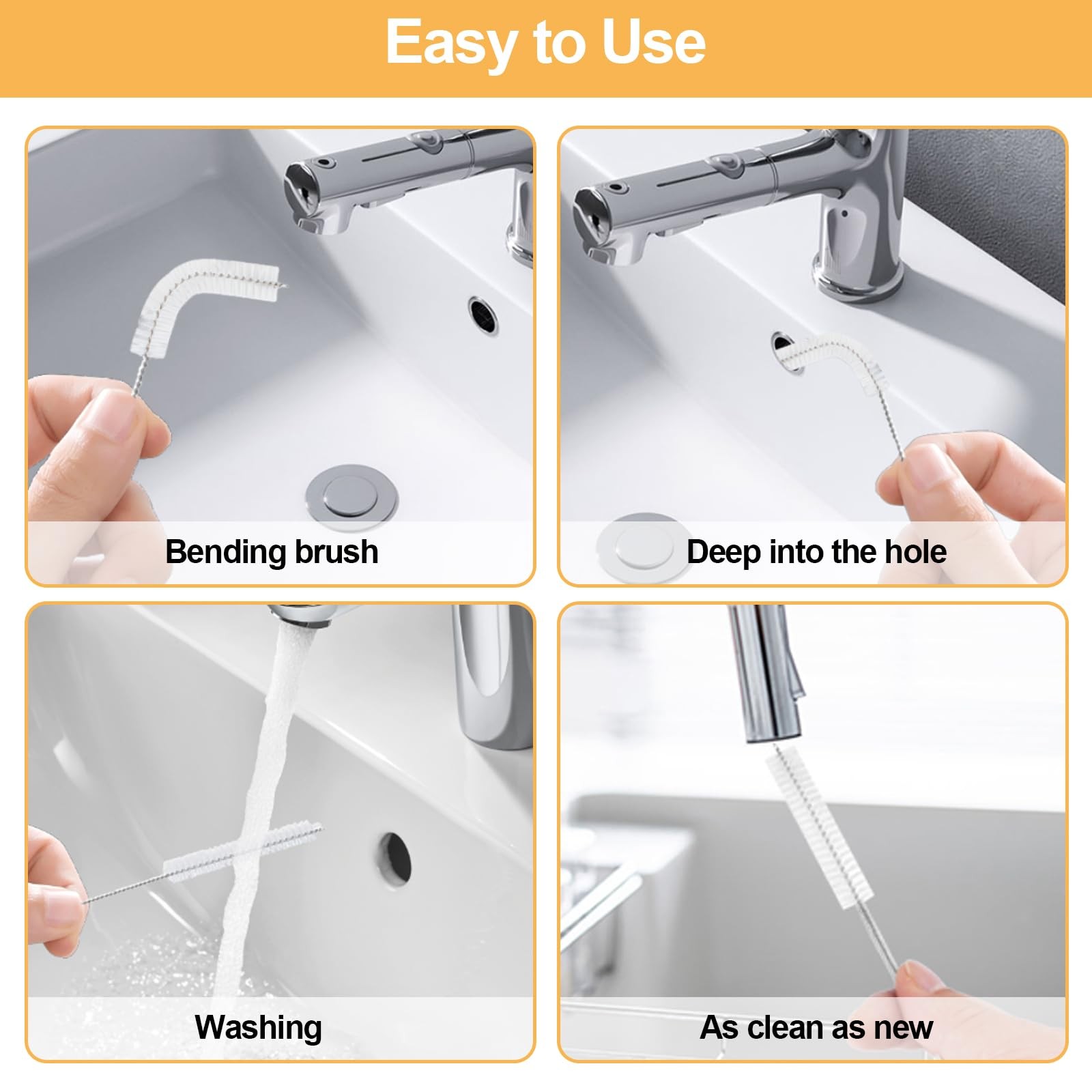 Easy to Use

Bending brush

Deep into the hole

Washing

As clean as new