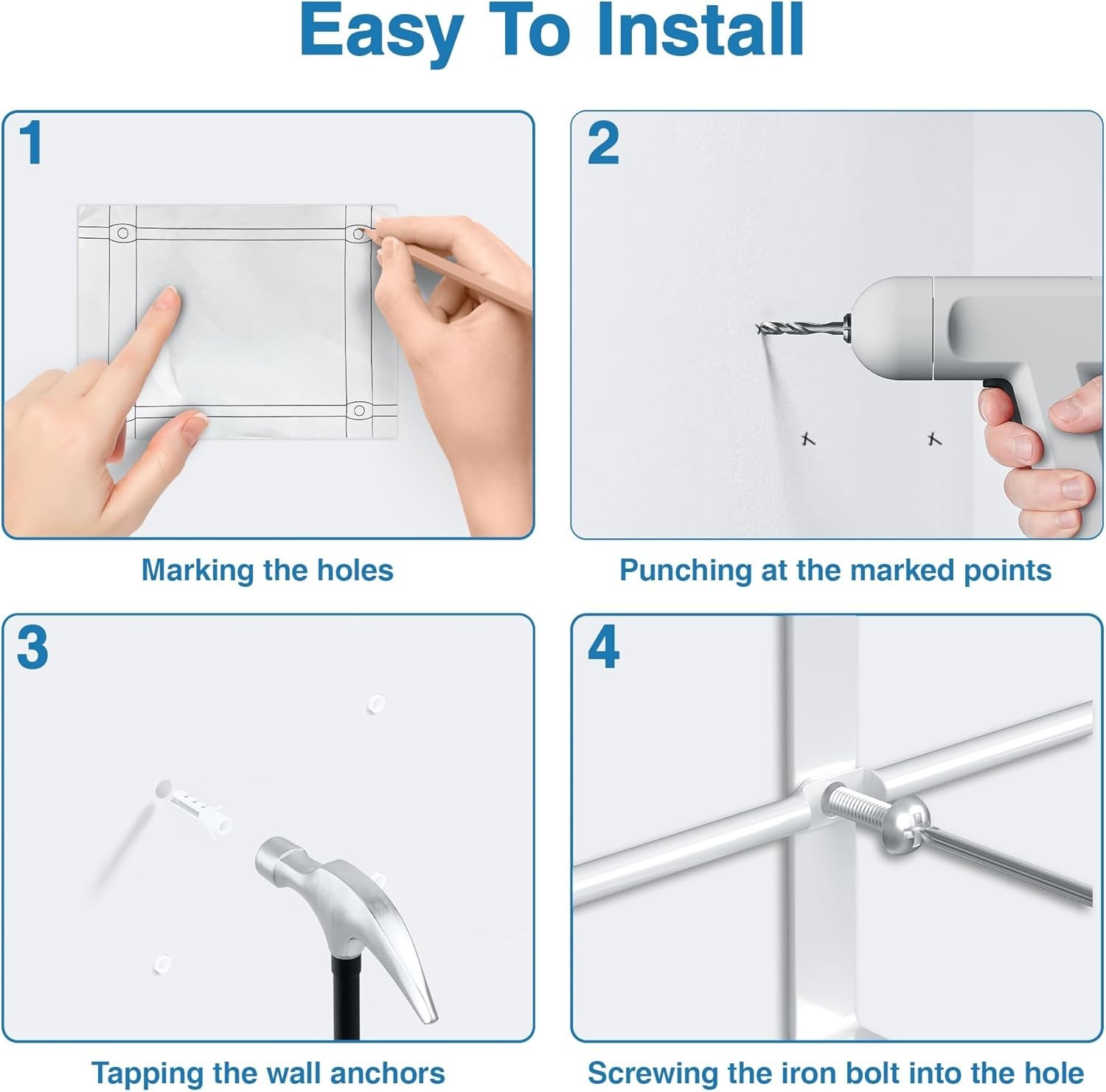 Easy To Install

1

Marking the holes

2

Punching at the marked points

3

Tapping the wall anchors

4

Screwing the iron bolt into the hole